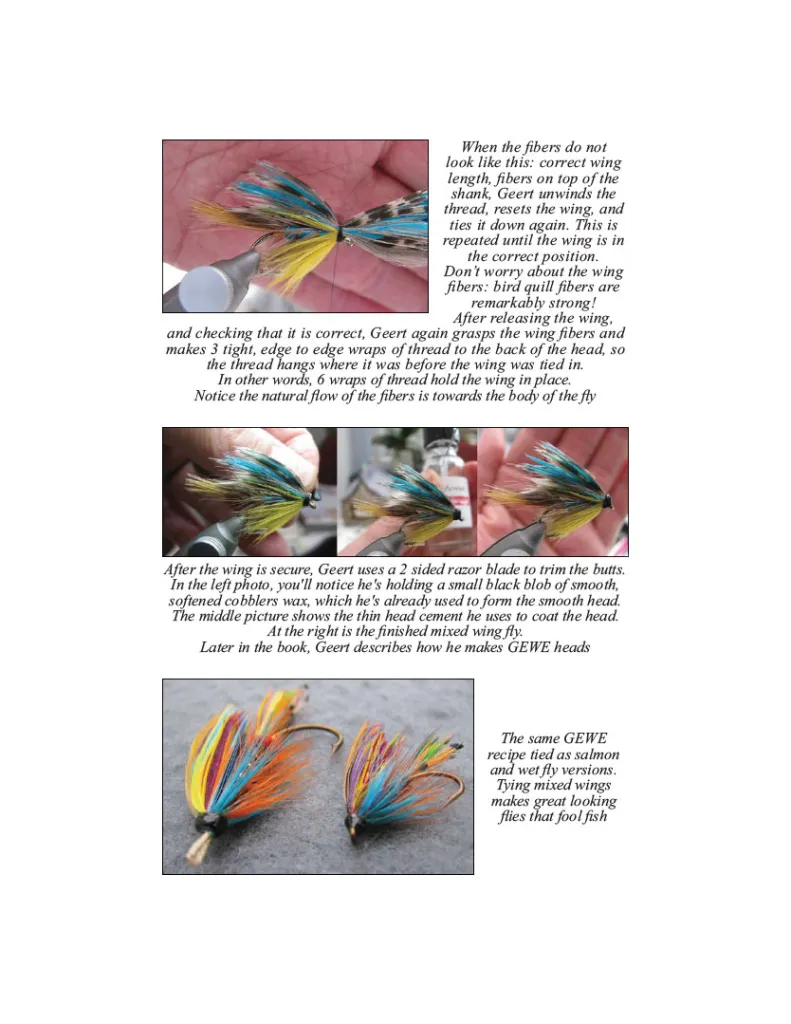 When the fibers do not look like this: correct wing length, fibers on top of the shank, Geert unwinds the thread, resets the wing, and ties it down again. This is repeated until the wing is in the correct position. Don't worry about the wing fibers: bird quill fibers are remarkably strong! After releasing the wing, and checking that it is correct, Geert again grasps the wing fibers and makes 3 tight, edge to edge wraps of thread to the back of the head, so the thread hangs where it was before the wing was tied in. In other words, 6 wraps of thread hold the wing in place. Notice the natural flow of the fibers is towards the body of the fly

After the wing is secure, Geert uses a 2 sided razor blade to trim the butts. In the left photo, you'll notice he's holding a small black blob of smooth, softened cobblers wax, which he's already used to form the smooth head. The middle picture shows the thin head cement he uses to coat the head. At the right is the finished mixed wing fly. Later in the book, Geert describes how he makes GEWE heads

The same GEWE recipe tied as salmon and wet fly versions. Tying mixed wings makes great looking flies that fool fish